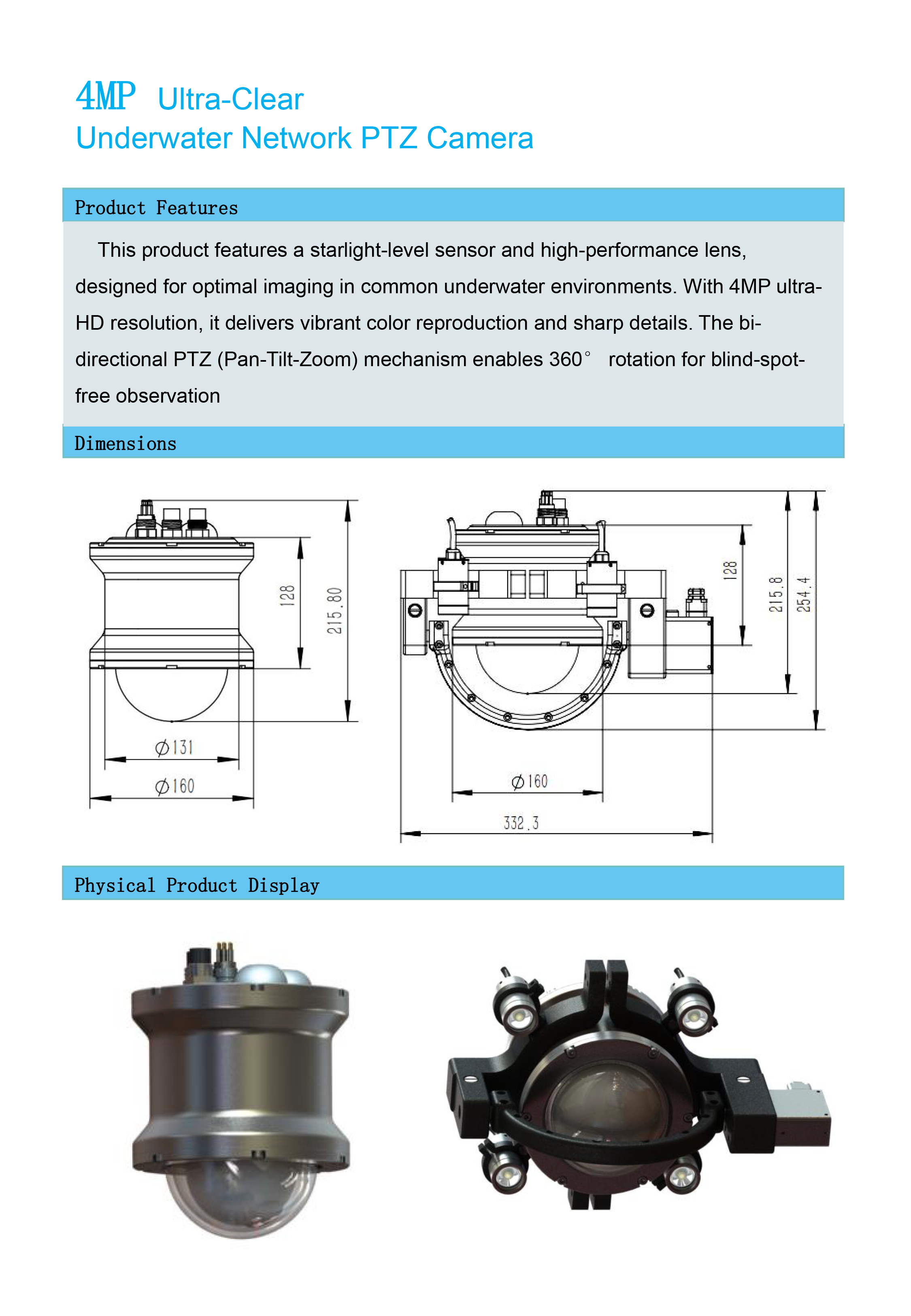 4MP Ultra-Clear
Underwater Network PTZ Camera

Product Features

This product features a starlight-level sensor and high-performance lens, designed for optimal imaging in common underwater environments. With 4MP ultra-HD resolution, it delivers vibrant color reproduction and sharp details. The bi-directional PTZ (Pan-Tilt-Zoom) mechanism enables 360° rotation for blind-spot-free observation

Dimensions

128
215.80
$\phi$131
$\phi$160

128
215.8
254.4
$\phi$160
332.3

Physical Product Display